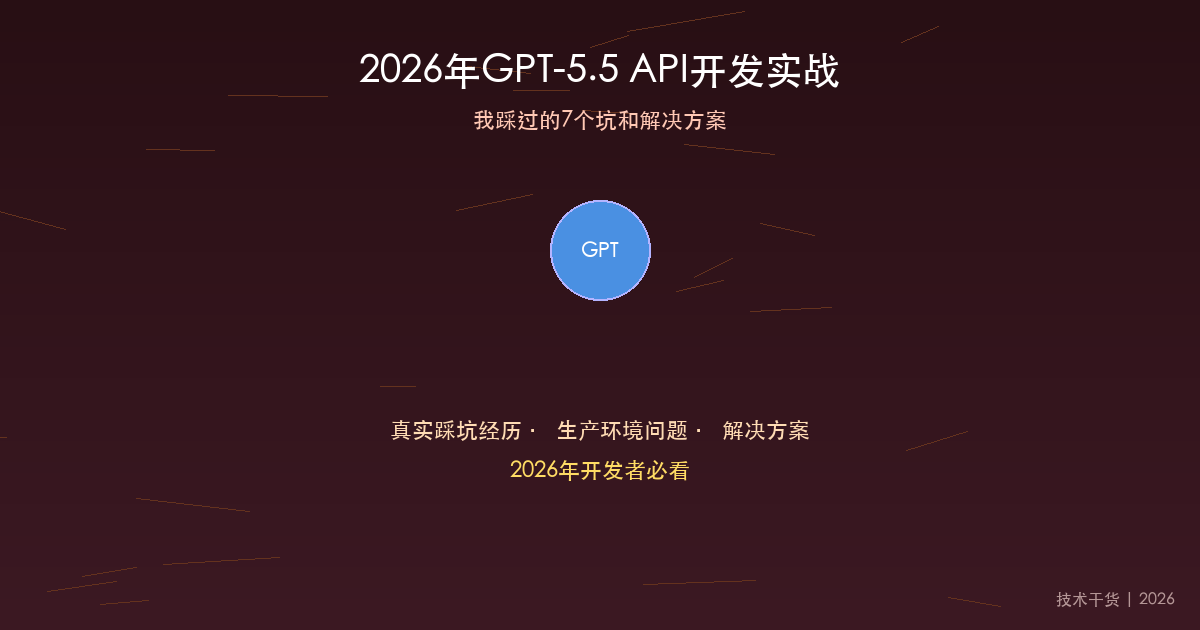 2026年GPT-5.5 API开发实战

我踩过的7个坑和解决方案

GPT

真实踩坑经历 · 生产环境问题 · 解决方案

2026年开发者必看

技术干货 | 2026