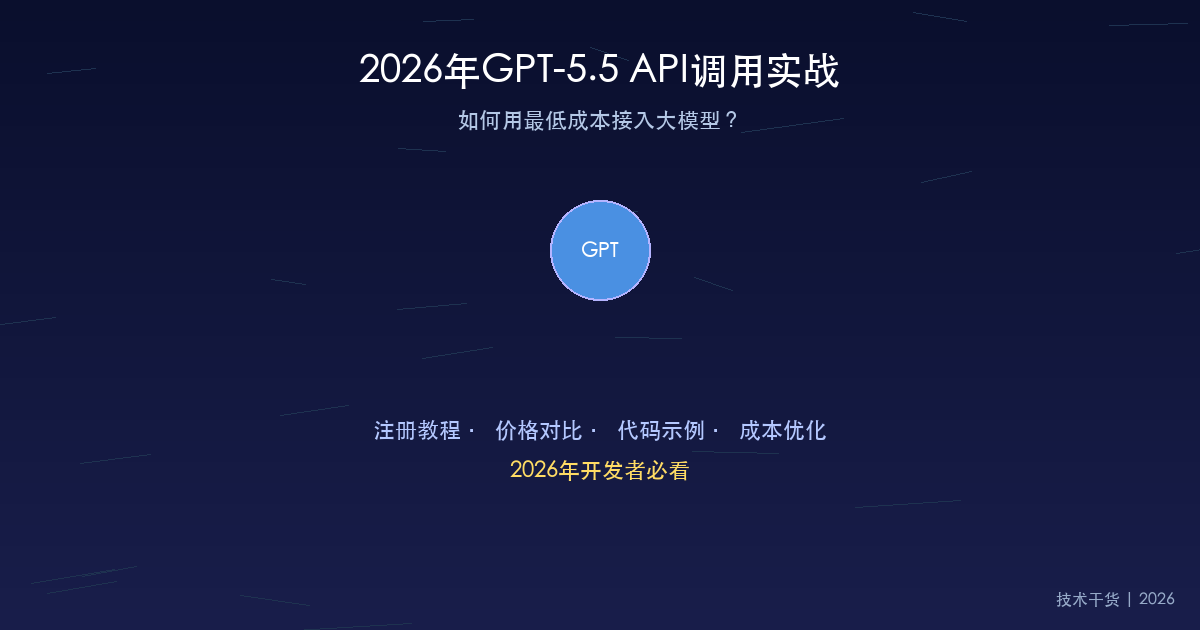 2026年GPT-5.5 API调用实战

如何用最低成本接入大模型？

GPT

注册教程 · 价格对比 · 代码示例 · 成本优化

2026年开发者必看

技术干货 | 2026