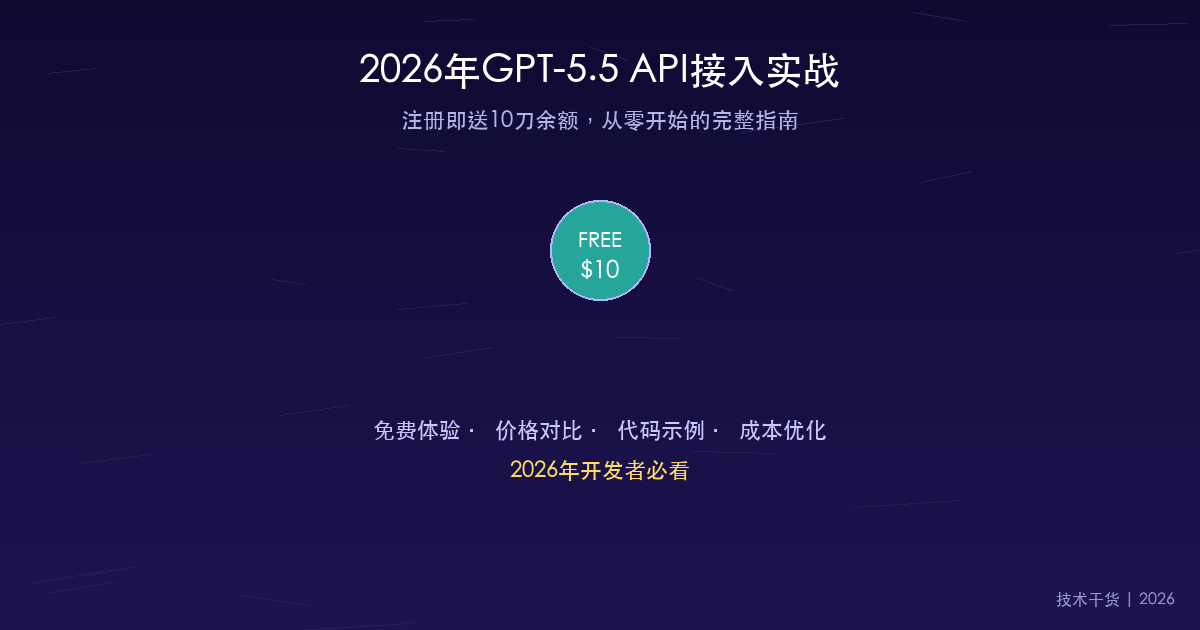 2026年GPT-5.5 API接入实战

注册即送10刀余额，从零开始的完整指南

FREE
$10

免费体验 · 价格对比 · 代码示例 · 成本优化

2026年开发者必看

技术干货 | 2026